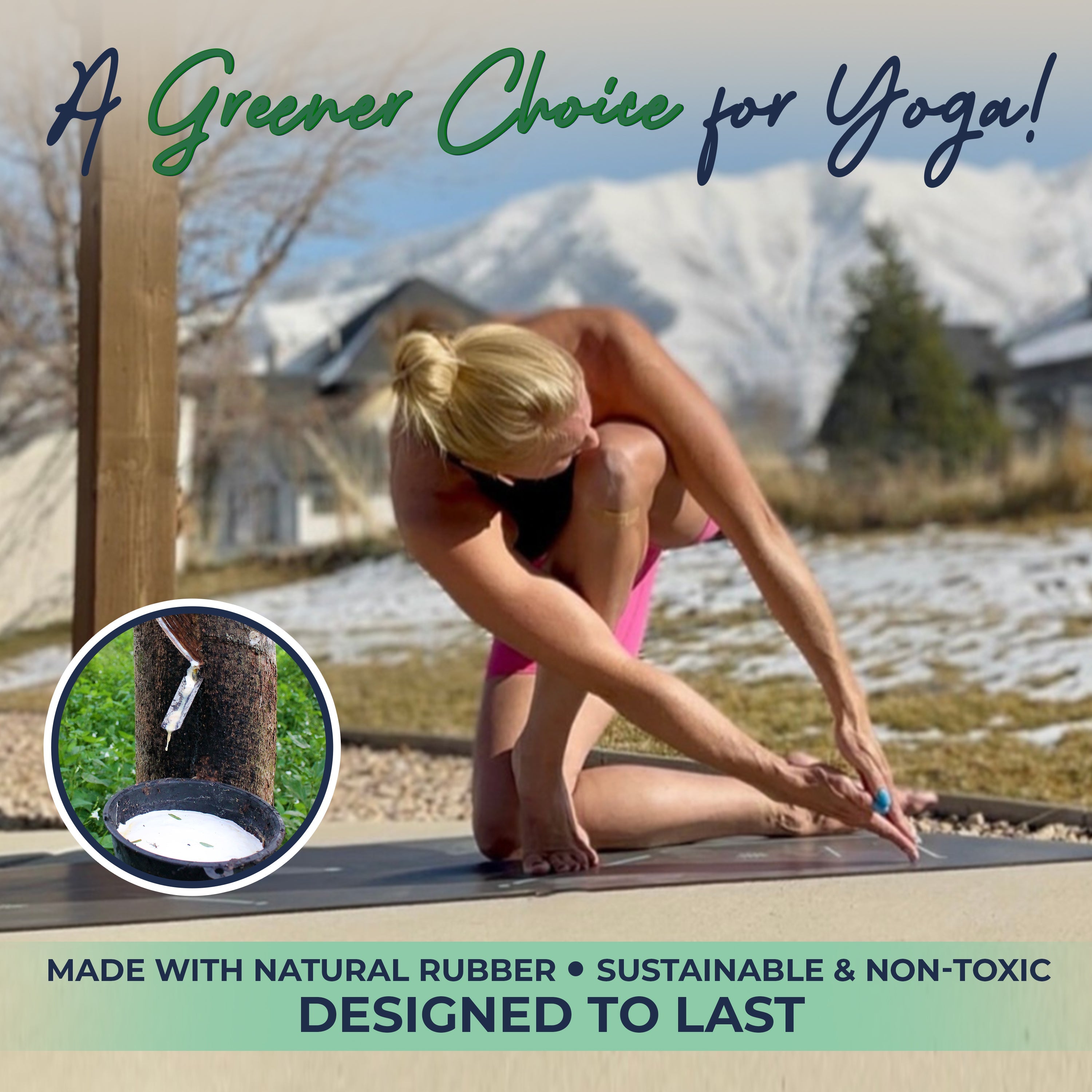 A Greener Choice for Yoga!

MADE WITH NATURAL RUBBER • SUSTAINABLE & NON-TOXIC
DESIGNED TO LAST